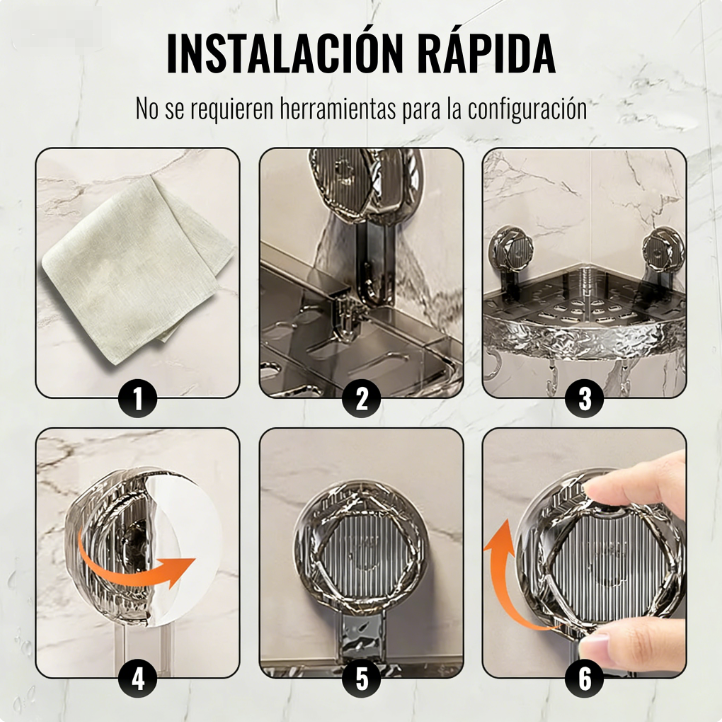 INSTALACIÓN RÁPIDA

No se requieren herramientas para la configuración

1

2

3

4

5

6